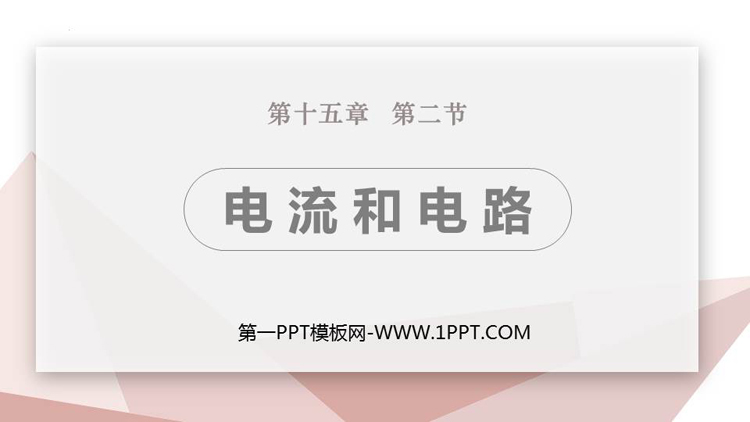 第十五章　第二节

电流和电路

第一PPT模板网-WWW.1PPT.COM