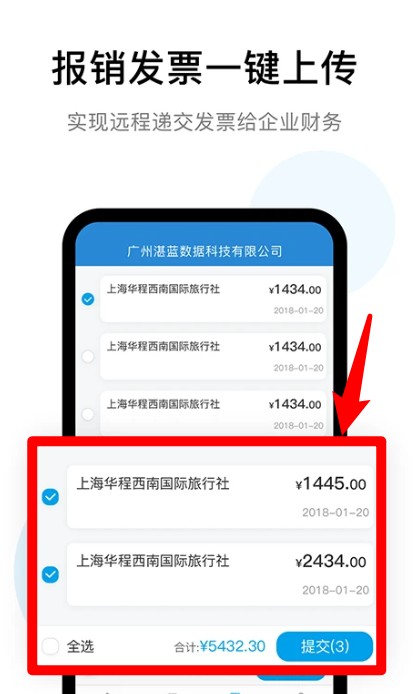 报销发票一键上传

实现远程递交发票给企业财务

广州湛蓝数据科技有限公司

上海华程西南国际旅行社 ¥1434.00
2018-01-20

上海华程西南国际旅行社 ¥1434.00
2018-01-20

上海华程西南国际旅行社 ¥1434.00
2018-01-20

上海华程西南国际旅行社 ¥1445.00
2018-01-20

上海华程西南国际旅行社 ¥2434.00
2018-01-20

全选 合计:¥5432.30 提交(3)