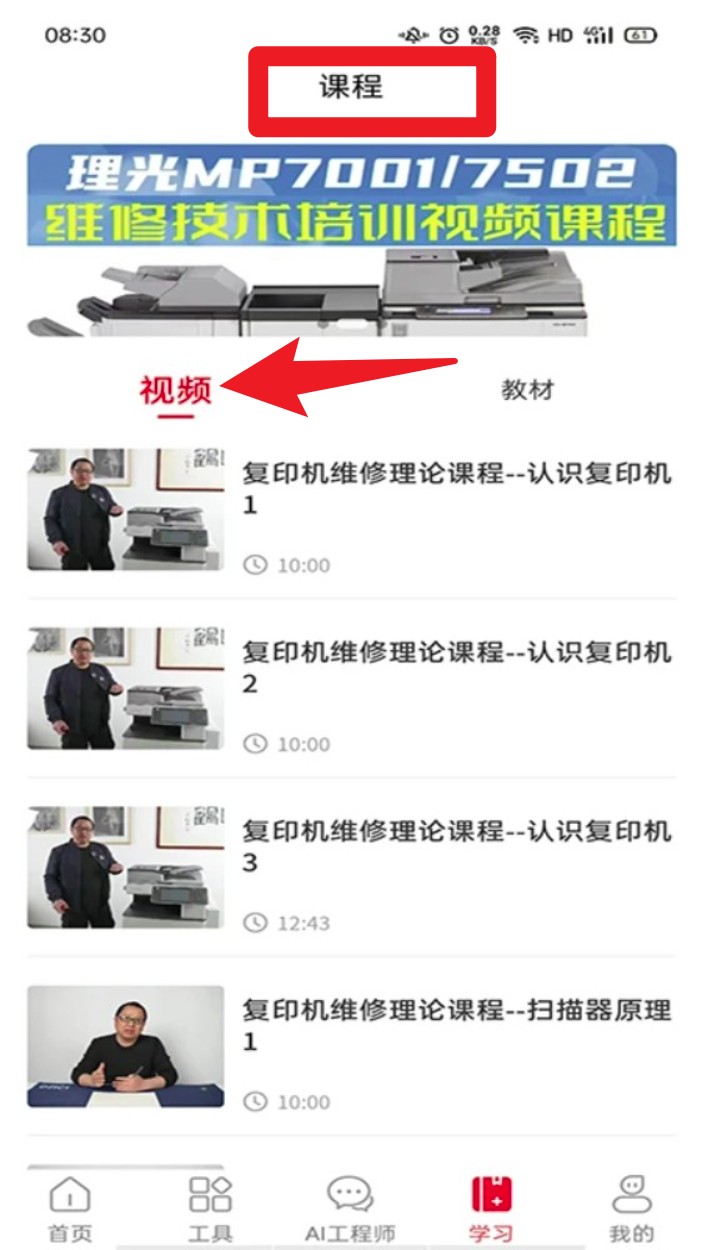 08:30 0.28 KB/S HD 4G 61

课程

理光MP7001/7502
维修技术培训视频课程

视频 教材

复印机维修理论课程--认识复印机1
10:00

复印机维修理论课程--认识复印机2
10:00

复印机维修理论课程--认识复印机3
12:43

复印机维修理论课程--扫描器原理1
10:00

首页 工具 AI工程师 学习 我的